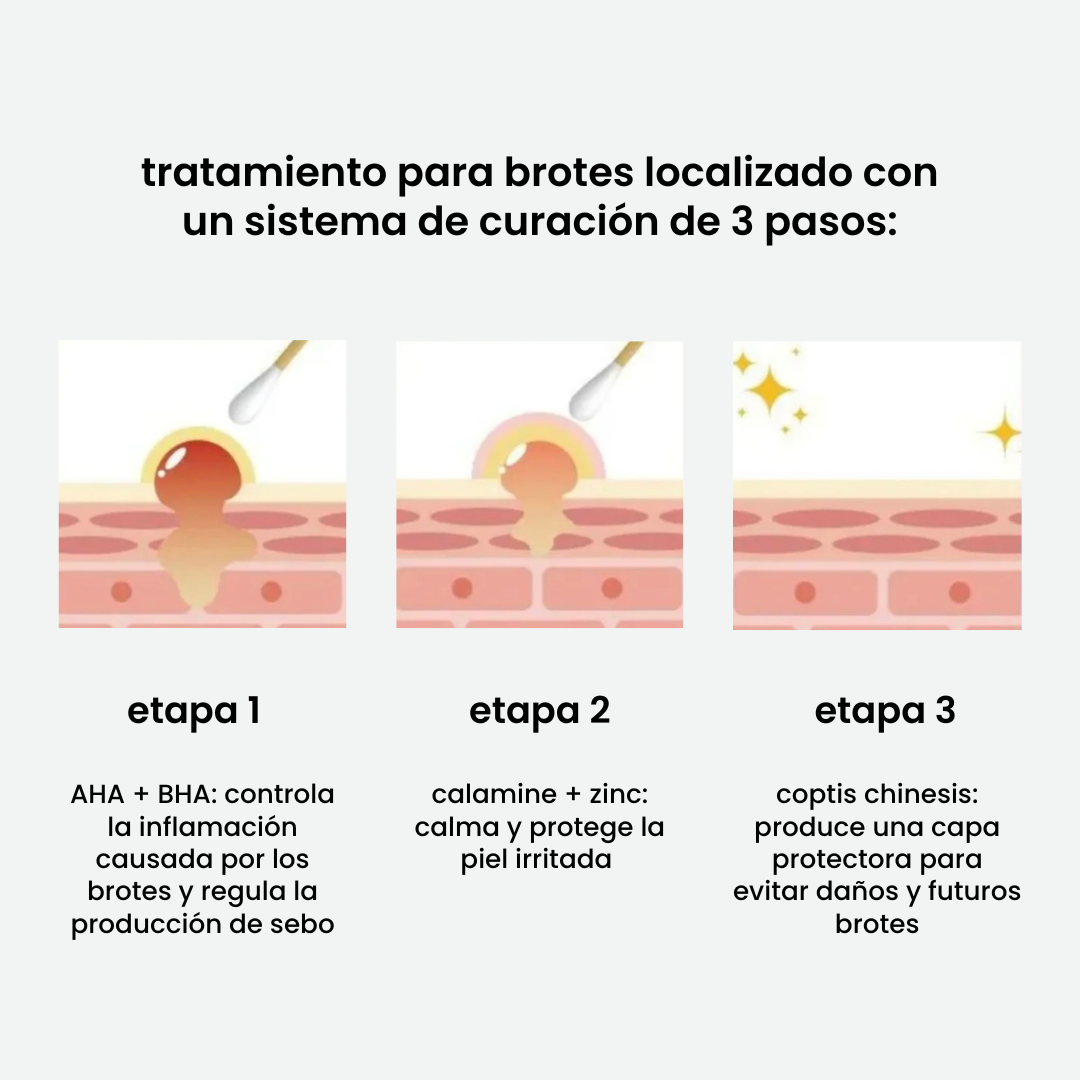 tratamiento para brotes localizado con un sistema de curación de 3 pasos:

etapa 1

AHA + BHA: controla la inflamación causada por los brotes y regula la producción de sebo

etapa 2

calamine + zinc: calma y protege la piel irritada

etapa 3

coptis chinesis: produce una capa protectora para evitar daños y futuros brotes